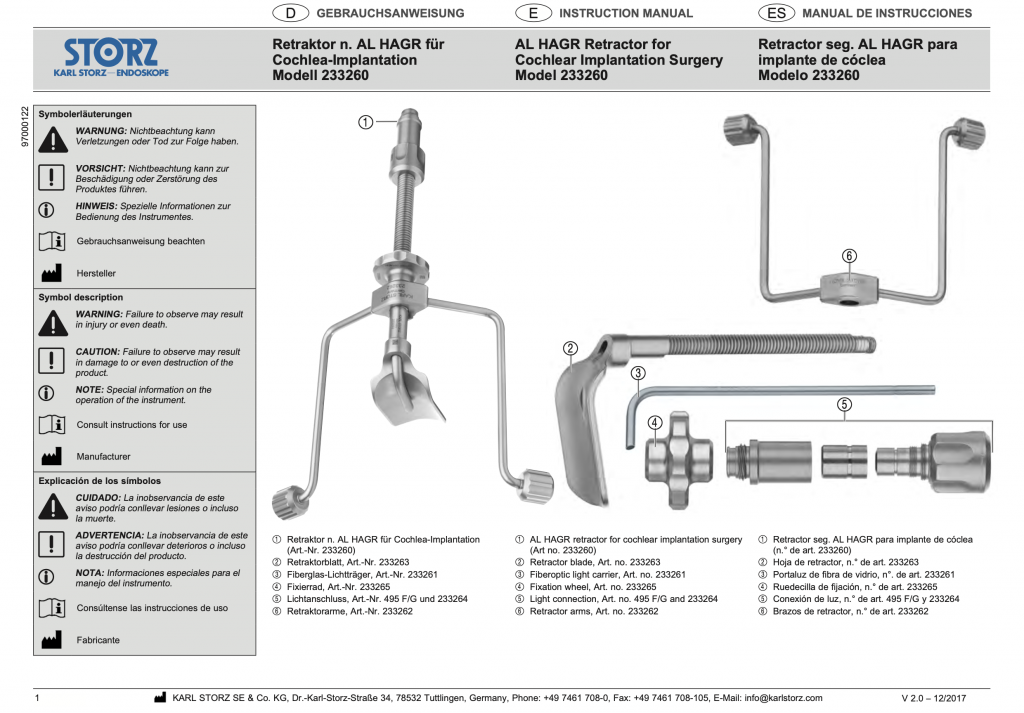 D GEBRAUCHSANWEISUNG E INSTRUCTION MANUAL ES MANUAL DE INSTRUCCIONES

STORZ
KARL STORZ—ENDOSKOPE

Retraktor n. AL HAGR für Cochlea-Implantation Modell 233260

AL HAGR Retractor for Cochlear Implantation Surgery Model 233260

Retractor seg. AL HAGR para implante de cóclea Modelo 233260

97000122

Symbolerläuterungen

WARNUNG: Nichtbeachtung kann Verletzungen oder Tod zur Folge haben.

VORSICHT: Nichtbeachtung kann zur Beschädigung oder Zerstörung des Produktes führen.

HINWEIS: Spezielle Informationen zur Bedienung des Instrumentes.

Gebrauchsanweisung beachten

Hersteller

Symbol description

WARNING: Failure to observe may result in injury or even death.

CAUTION: Failure to observe may result in damage to or even destruction of the product.

NOTE: Special information on the operation of the instrument.

Consult instructions for use

Manufacturer

Explicación de los símbolos

CUIDADO: La inobservancia de este aviso podría conllevar lesiones o incluso la muerte.

ADVERTENCIA: La inobservancia de este aviso podría conllevar deterioros o incluso la destrucción del producto.

NOTA: Informaciones especiales para el manejo del instrumento.

Consúltense las instrucciones de uso

Fabricante

① ② ③ ④ ⑤ ⑥

① Retraktor n. AL HAGR für Cochlea-Implantation (Art.-Nr. 233260)
② Retraktorblatt, Art.-Nr. 233263
③ Fiberglas-Lichtträger, Art.-Nr. 233261
④ Fixierrad, Art.-Nr. 233265
⑤ Lichtanschluss, Art.-Nr. 495 F/G und 233264
⑥ Retraktorarme, Art.-Nr. 233262

① AL HAGR retractor for cochlear implantation surgery (Art no. 233260)
② Retractor blade, Art. no. 233263
③ Fiberoptic light carrier, Art. no. 233261
④ Fixation wheel, Art. no. 233265
⑤ Light connection, Art. no. 495 F/G and 233264
⑥ Retractor arms, Art. no. 233262

① Retractor seg. AL HAGR para implante de cóclea (n.° de art. 233260)
② Hoja de retractor, n.° de art. 233263
③ Portaluz de fibra de vidrio, n°. de art. 233261
④ Ruedecilla de fijación, n.° de art. 233265
⑤ Conexión de luz, n.° de art. 495 F/G y 233264
⑥ Brazos de retractor, n.° de art. 233262

1 KARL STORZ SE & Co. KG, Dr.-Karl-Storz-Straße 34, 78532 Tuttlingen, Germany, Phone: +49 7461 708-0, Fax: +49 7461 708-105, E-Mail: info@karlstorz.com V 2.0 – 12/2017