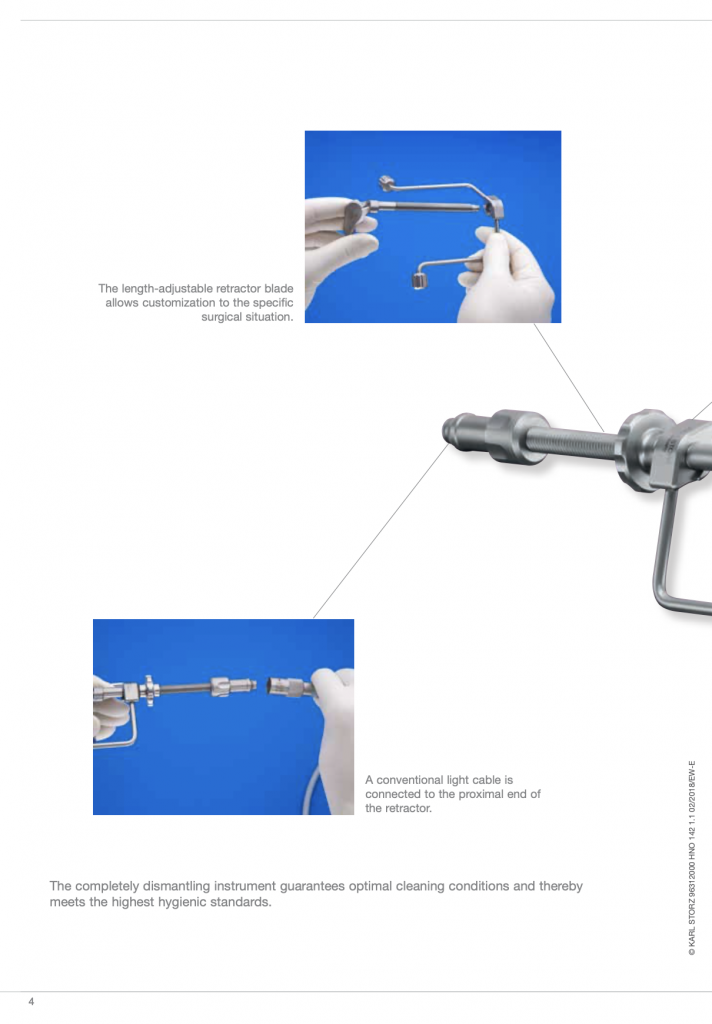 The length-adjustable retractor blade allows customization to the specific surgical situation.

A conventional light cable is connected to the proximal end of the retractor.

The completely dismantling instrument guarantees optimal cleaning conditions and thereby meets the highest hygienic standards.

© KARL STORZ 96312000 HNO 142 1.1 02/2018/EW-E

4